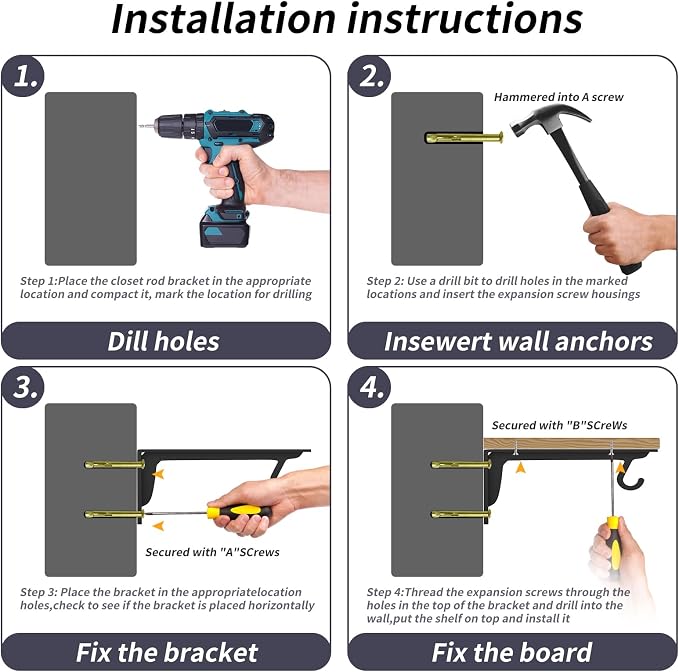 Installation instructions

1.

Step 1:Place the closet rod bracket in the appropriate location and compact it, mark the location for drilling

Dill holes

2.

Hammered into A screw

Step 2: Use a drill bit to drill holes in the marked locations and insert the expansion screw housings

Insewert wall anchors

3.

Secured with "A"SCrews

Step 3: Place the bracket in the appropriatelocation holes,check to see if the bracket is placed horizontally

Fix the bracket

4.

Secured with "B"SCreWs

Step 4:Thread the expansion screws through the holes in the top of the bracket and drill into the wall,put the shelf on top and install it

Fix the board