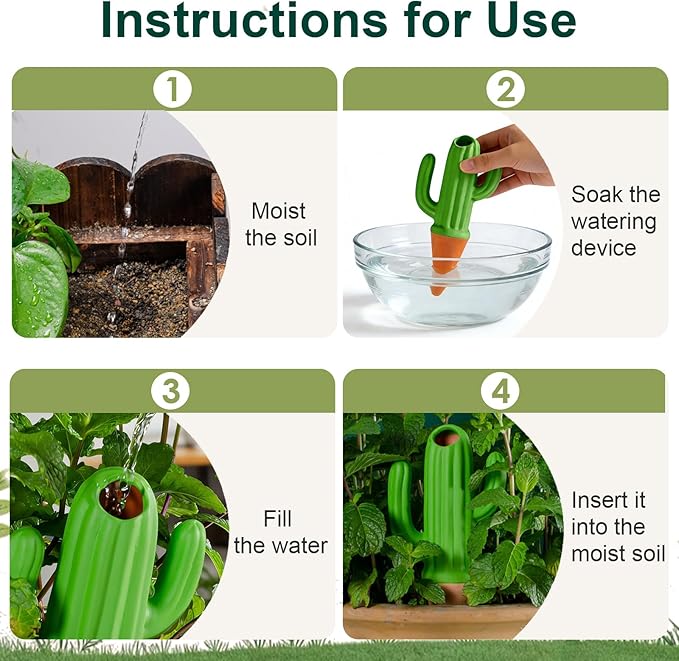 Instructions for Use

1

Moist the soil

2

Soak the watering device

3

Fill the water

4

Insert it into the moist soil