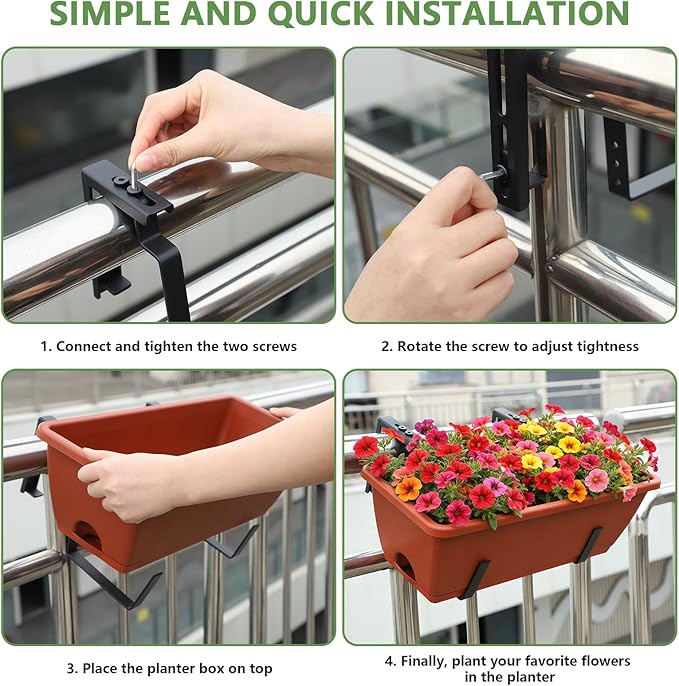 SIMPLE AND QUICK INSTALLATION

1. Connect and tighten the two screws

2. Rotate the screw to adjust tightness

3. Place the planter box on top

4. Finally, plant your favorite flowers in the planter