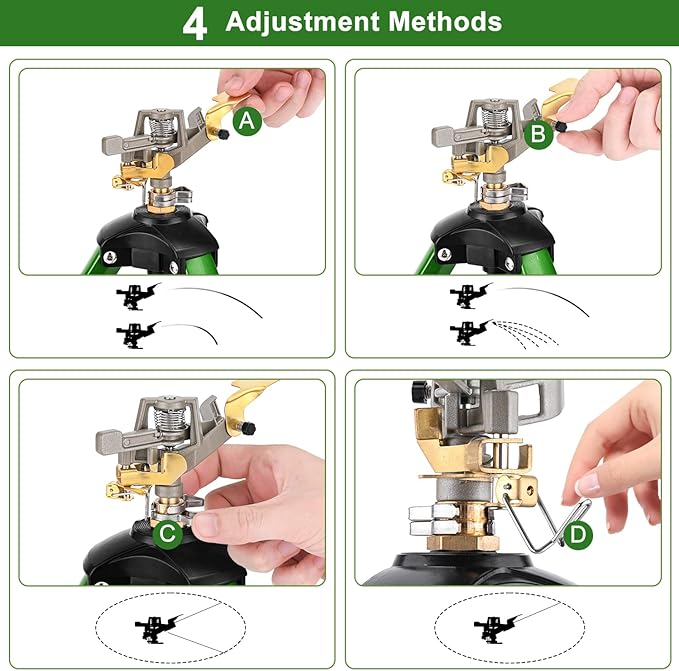 4 Adjustment Methods

A

B

C

D