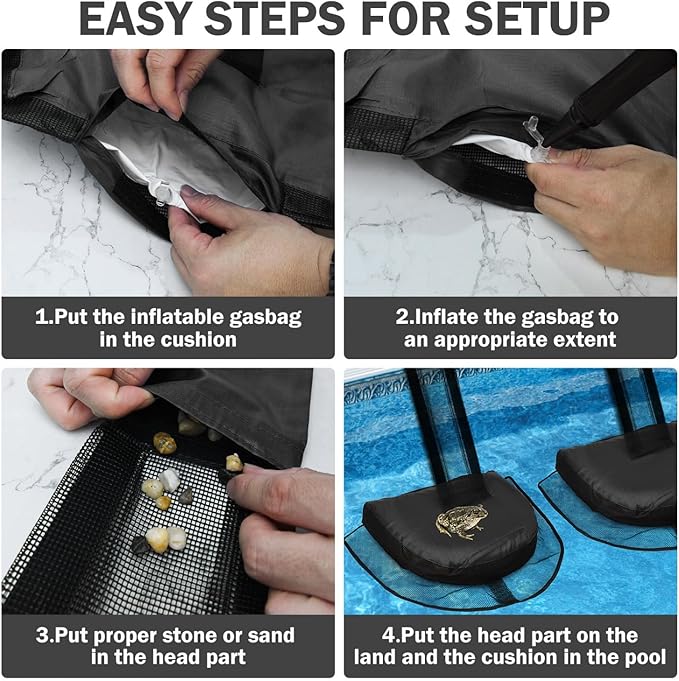 EASY STEPS FOR SETUP

1.Put the inflatable gasbag in the cushion

2.Inflate the gasbag to an appropriate extent

3.Put proper stone or sand in the head part

4.Put the head part on the land and the cushion in the pool