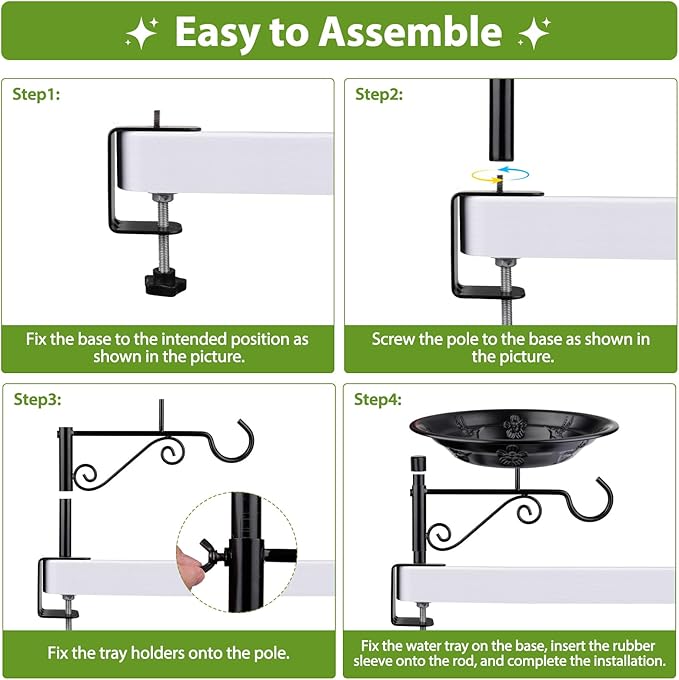 Easy to Assemble

Step1:

Fix the base to the intended position as shown in the picture.

Step2:

Screw the pole to the base as shown in the picture.

Step3:

Fix the tray holders onto the pole.

Step4:

Fix the water tray on the base, insert the rubber sleeve onto the rod, and complete the installation.