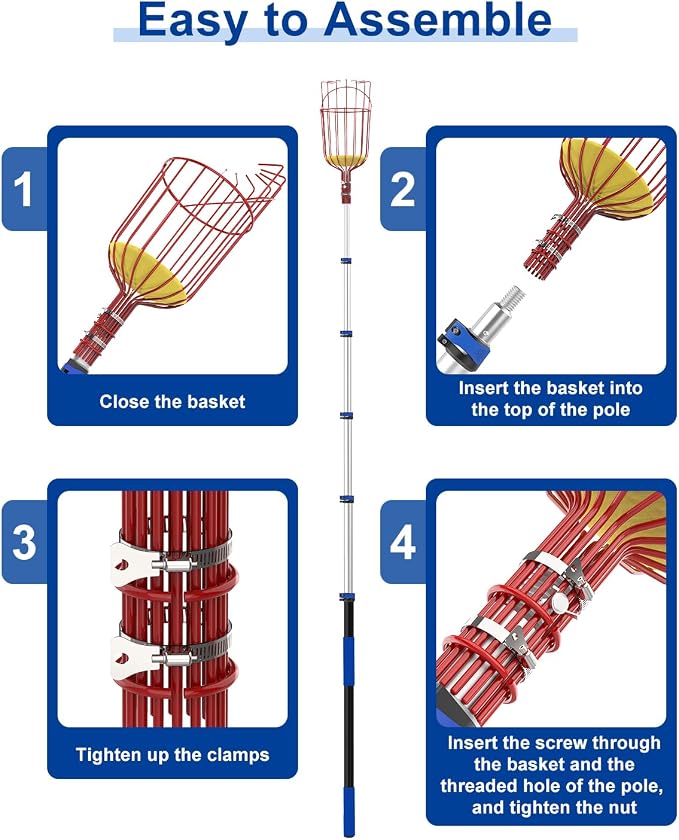 Easy to Assemble

1

Close the basket

2

Insert the basket into the top of the pole

3

Tighten up the clamps

4

Insert the screw through the basket and the threaded hole of the pole, and tighten the nut