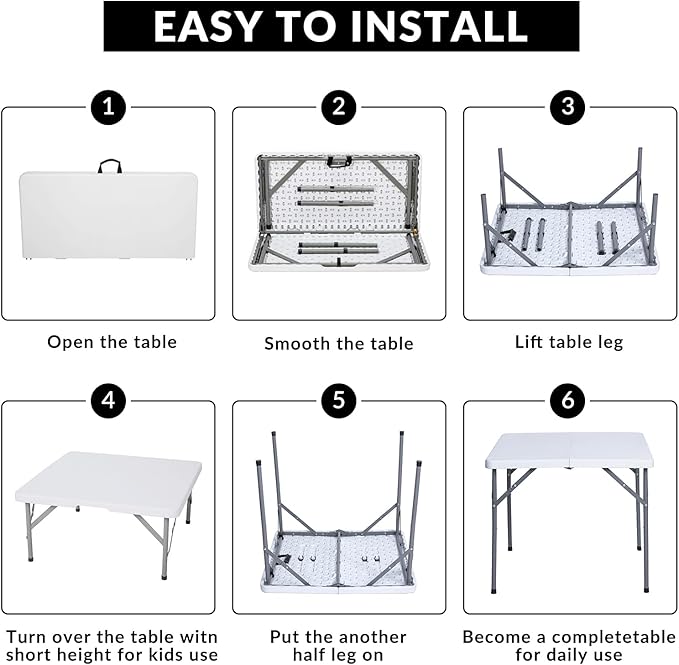 EASY TO INSTALL

1

Open the table

2

Smooth the table

3

Lift table leg

4

Turn over the table witn short height for kids use

5

Put the another half leg on

6

Become a completetable for daily use