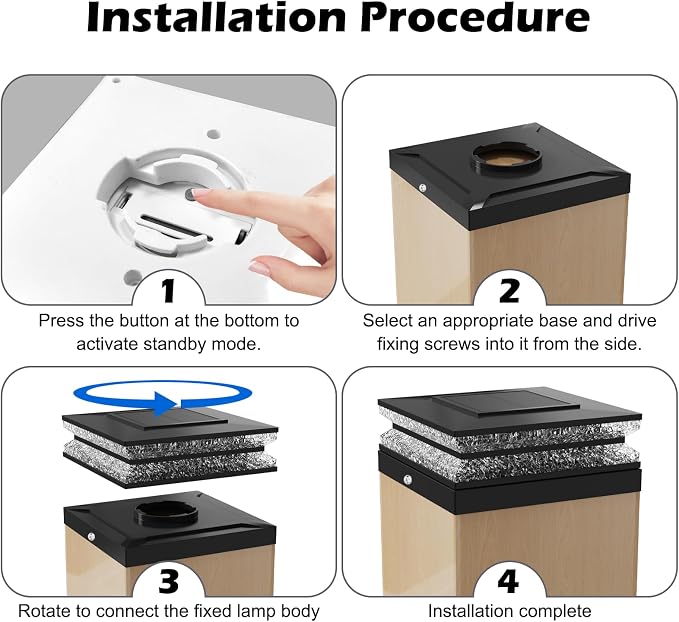 Installation Procedure

1
Press the button at the bottom to activate standby mode.

2
Select an appropriate base and drive fixing screws into it from the side.

3
Rotate to connect the fixed lamp body

4
Installation complete