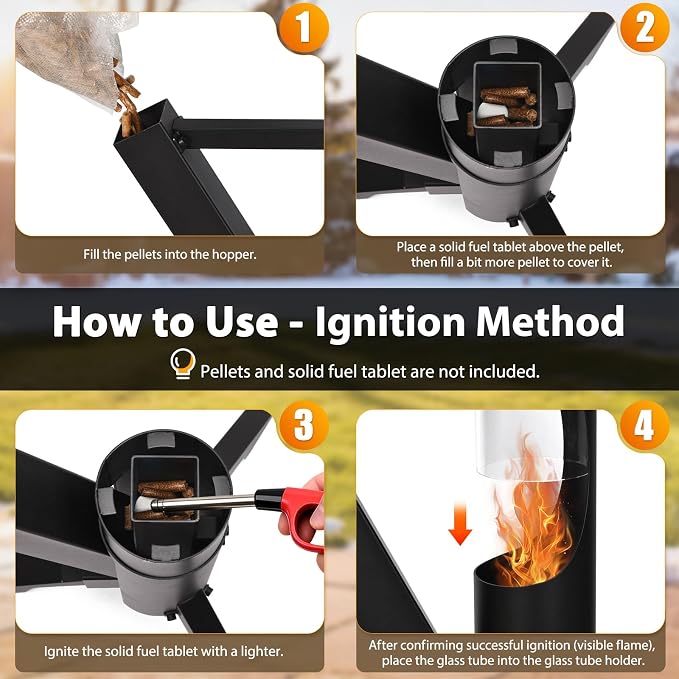 1

Fill the pellets into the hopper.

2

Place a solid fuel tablet above the pellet, then fill a bit more pellet to cover it.

How to Use - Ignition Method

Pellets and solid fuel tablet are not included.

3

Ignite the solid fuel tablet with a lighter.

4

After confirming successful ignition (visible flame), place the glass tube into the glass tube holder.