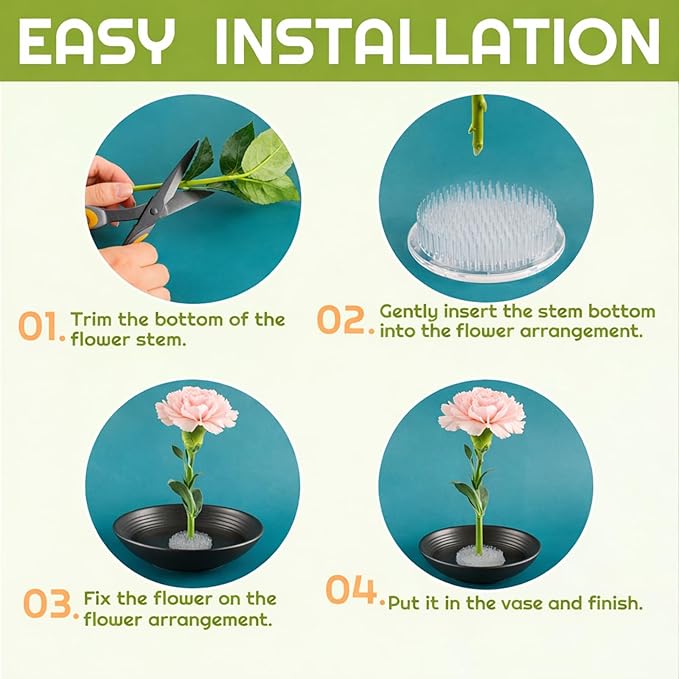 EASY INSTALLATION

01. Trim the bottom of the flower stem.

02. Gently insert the stem bottom into the flower arrangement.

03. Fix the flower on the flower arrangement.

04. Put it in the vase and finish.