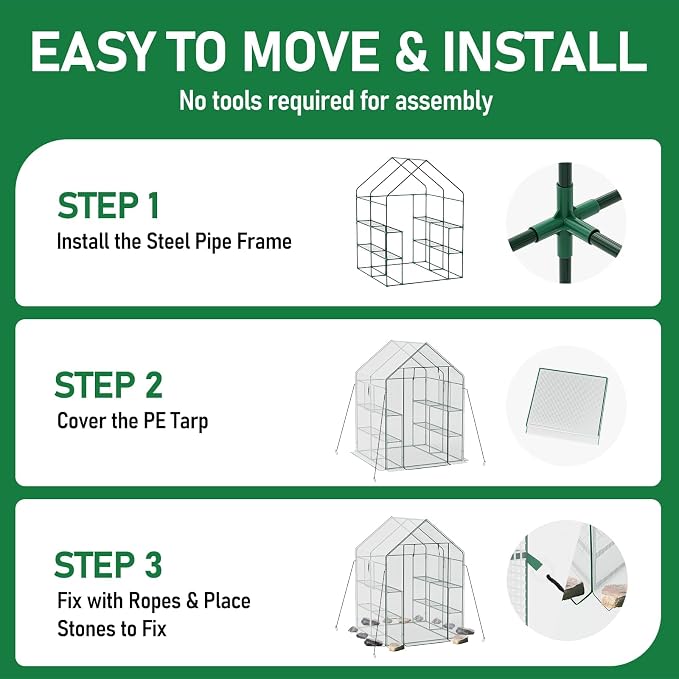 EASY TO MOVE & INSTALL
No tools required for assembly

STEP 1
Install the Steel Pipe Frame

STEP 2
Cover the PE Tarp

STEP 3
Fix with Ropes & Place Stones to Fix