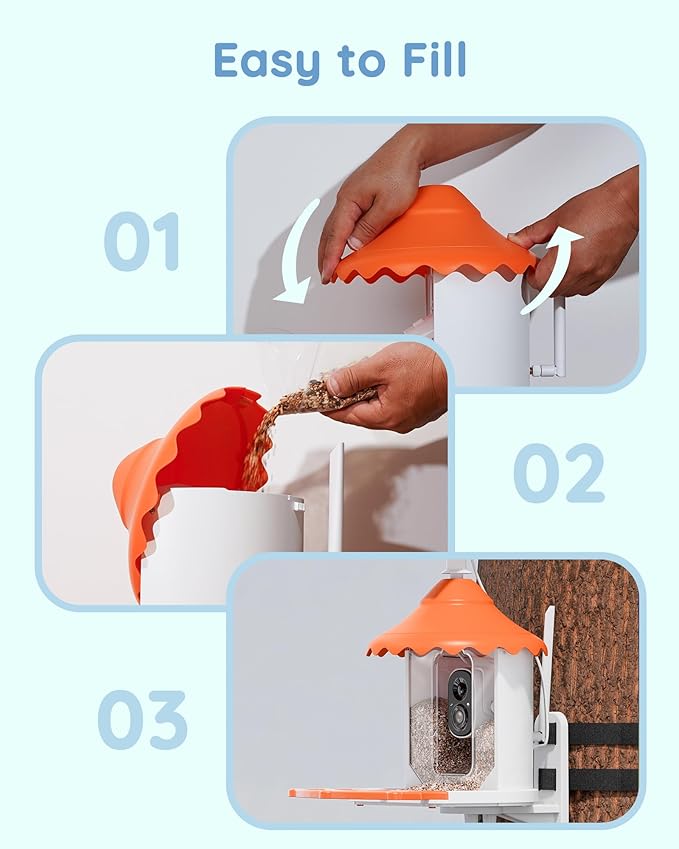 Easy to Fill

01

02

03