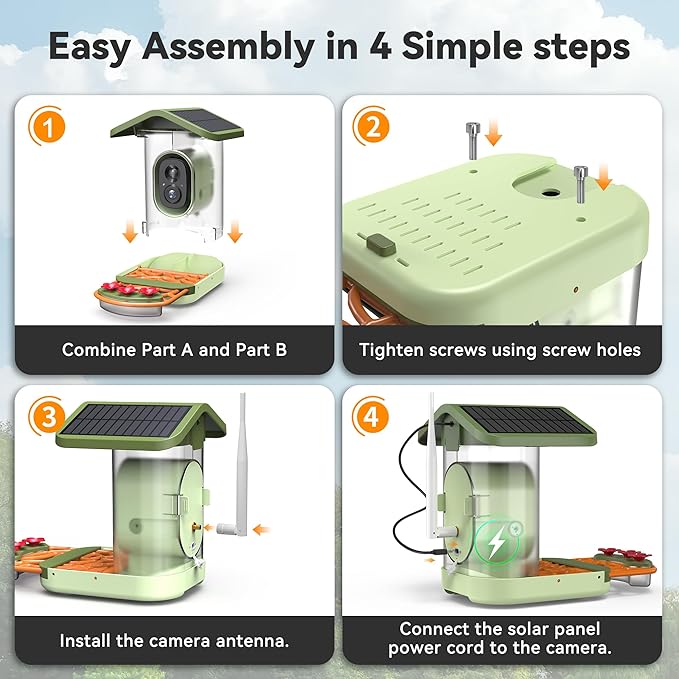 Easy Assembly in 4 Simple steps

1

Combine Part A and Part B

2

Tighten screws using screw holes

3

Install the camera antenna.

4

Connect the solar panel power cord to the camera.