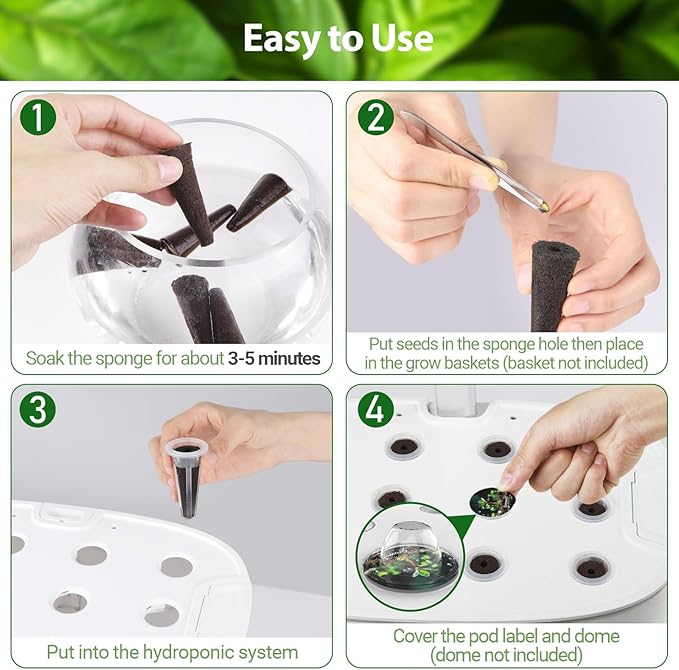 Easy to Use

1

Soak the sponge for about 3-5 minutes

2

Put seeds in the sponge hole then place in the grow baskets (basket not included)

3

Put into the hydroponic system

4

Cover the pod label and dome (dome not included)