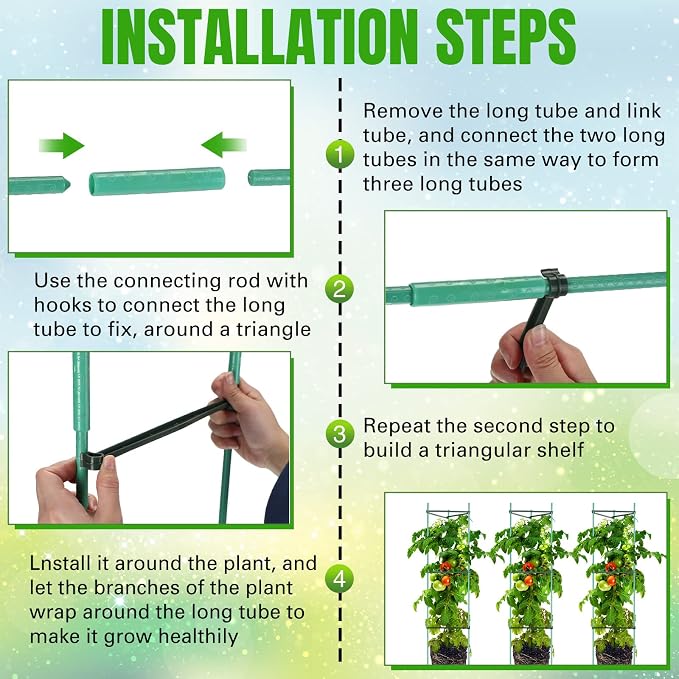 INSTALLATION STEPS

1

Remove the long tube and link tube, and connect the two long tubes in the same way to form three long tubes

2

Use the connecting rod with hooks to connect the long tube to fix, around a triangle

3

Repeat the second step to build a triangular shelf

4

Lnstall it around the plant, and let the branches of the plant wrap around the long tube to make it grow healthily