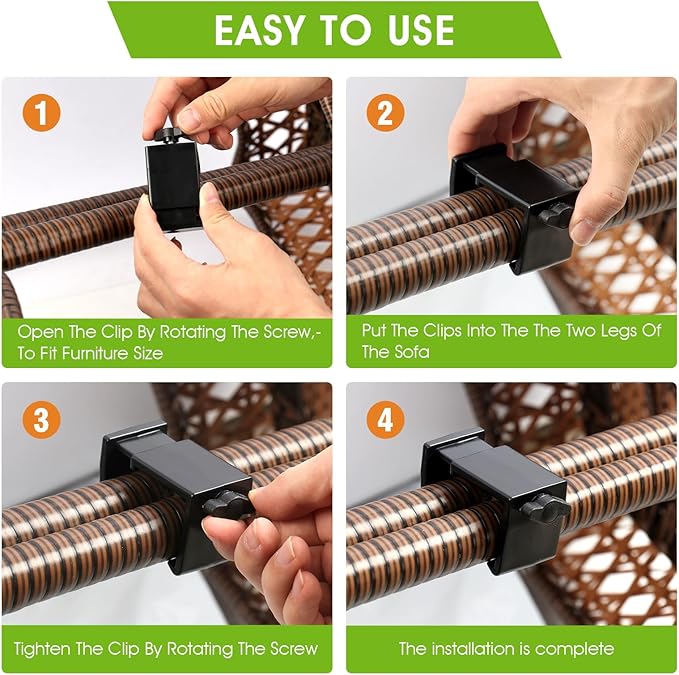 EASY TO USE

1

Open The Clip By Rotating The Screw,- To Fit Furniture Size

2

Put The Clips Into The The Two Legs Of The Sofa

3

Tighten The Clip By Rotating The Screw

4

The installation is complete