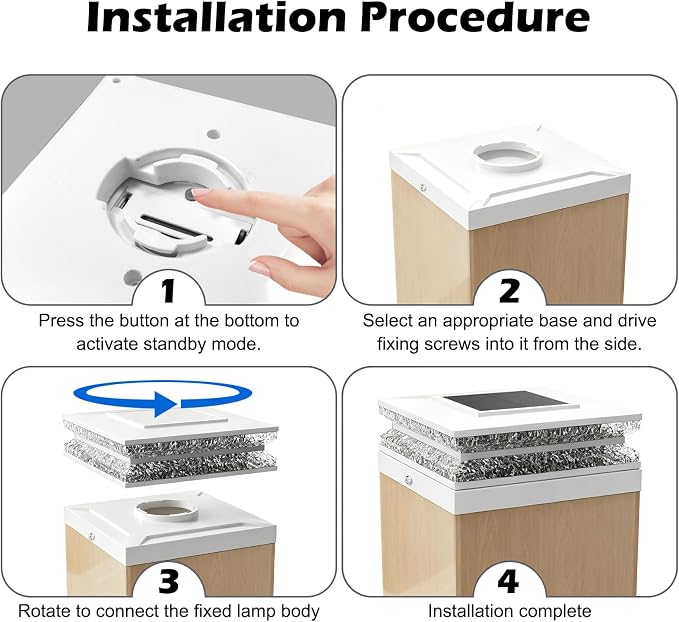 Installation Procedure

1

Press the button at the bottom to activate standby mode.

2

Select an appropriate base and drive fixing screws into it from the side.

3

Rotate to connect the fixed lamp body

4

Installation complete