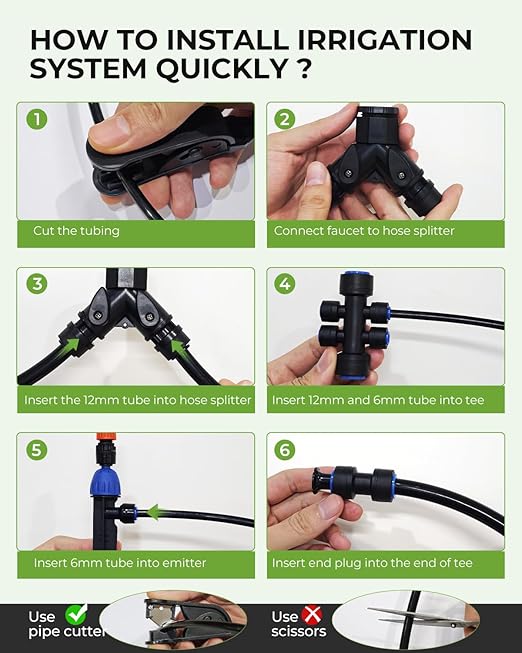 HOW TO INSTALL IRRIGATION SYSTEM QUICKLY ?

1
Cut the tubing

2
Connect faucet to hose splitter

3
Insert the 12mm tube into hose splitter

4
Insert 12mm and 6mm tube into tee

5
Insert 6mm tube into emitter

6
Insert end plug into the end of tee

Use pipe cutter

Use scissors