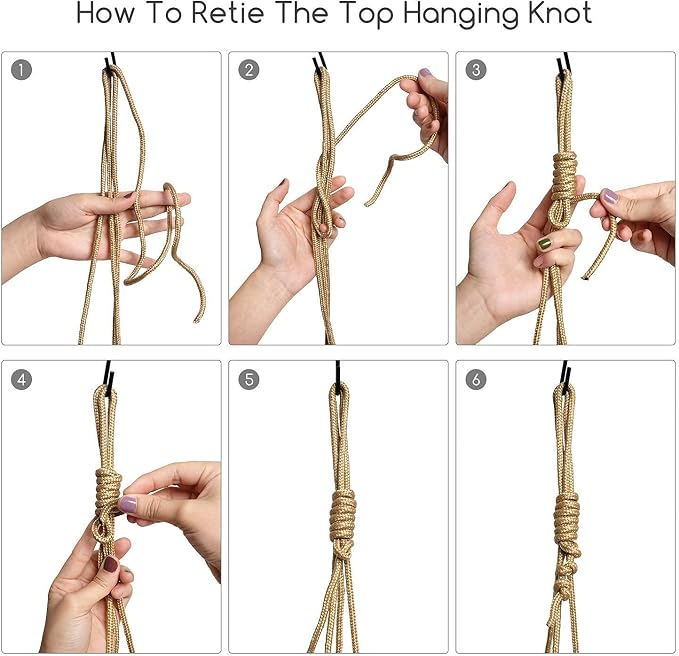 How To Retie The Top Hanging Knot

1

2

3

4

5

6