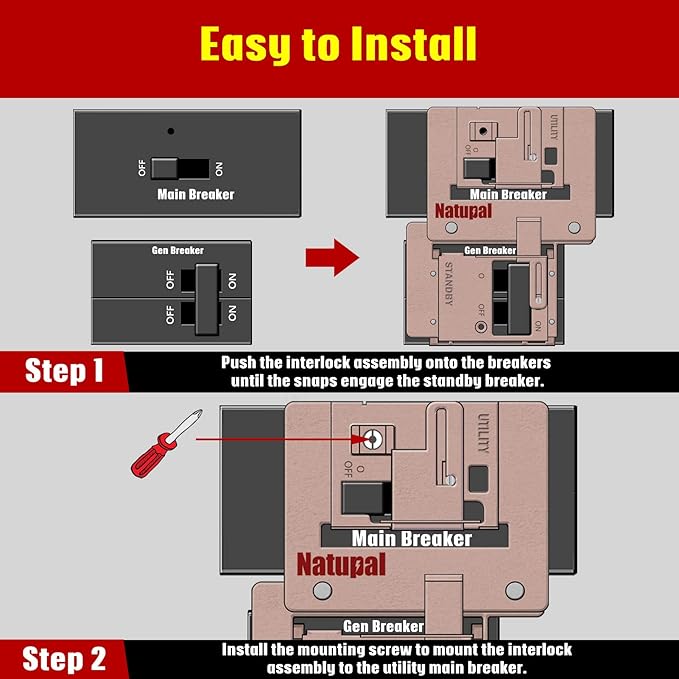 Easy to Install

OFF ON
Main Breaker

Gen Breaker
OFF ON
OFF ON

UTILITY
O OFF
Main Breaker
Natupal
Gen Breaker
STANDBY
OFF ON

Step 1
Push the interlock assembly onto the breakers until the snaps engage the standby breaker.

UTILITY
O OFF
Main Breaker
Natupal
Gen Breaker

Step 2
Install the mounting screw to mount the interlock assembly to the utility main breaker.