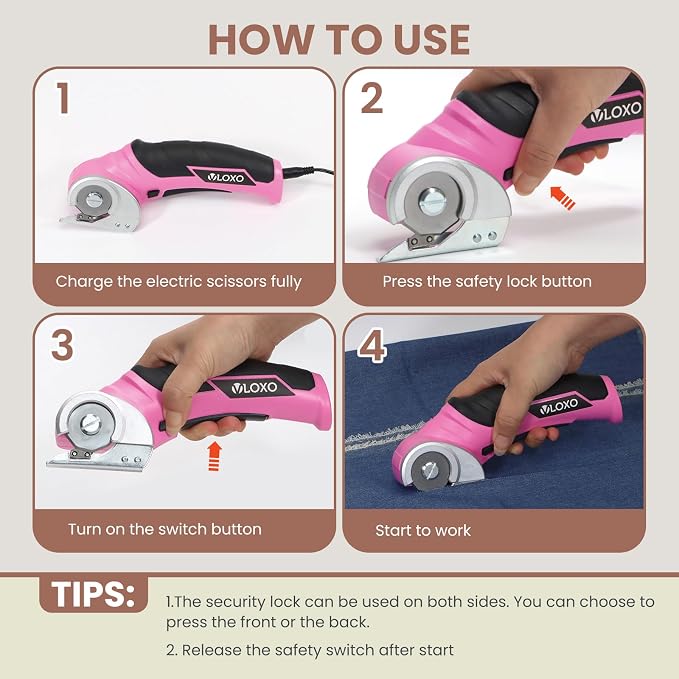 HOW TO USE

1

VLOXO

Charge the electric scissors fully

2

VLOXO

Press the safety lock button

3

VLOXO

Turn on the switch button

4

VLOXO

Start to work

TIPS:

1.The security lock can be used on both sides. You can choose to press the front or the back.

2. Release the safety switch after start