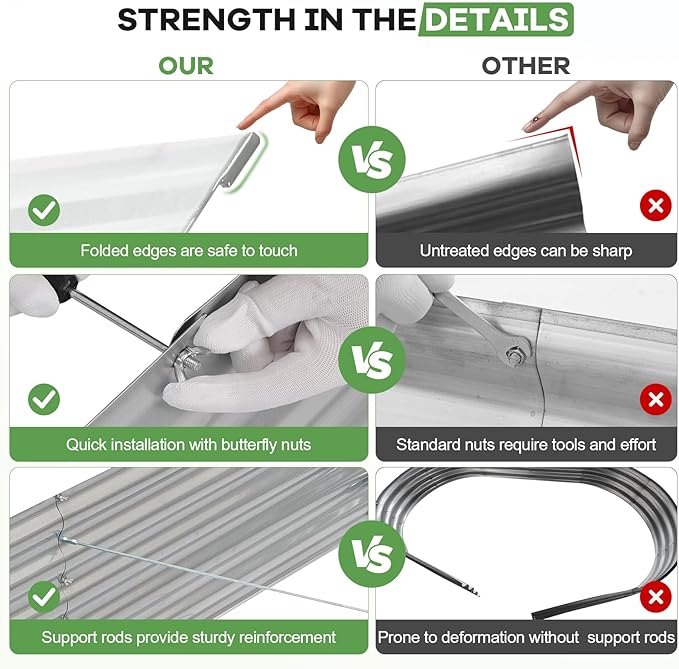 STRENGTH IN THE DETAILS

OUR

OTHER

VS

Folded edges are safe to touch

Untreated edges can be sharp

VS

Quick installation with butterfly nuts

Standard nuts require tools and effort

VS

Support rods provide sturdy reinforcement

Prone to deformation without support rods