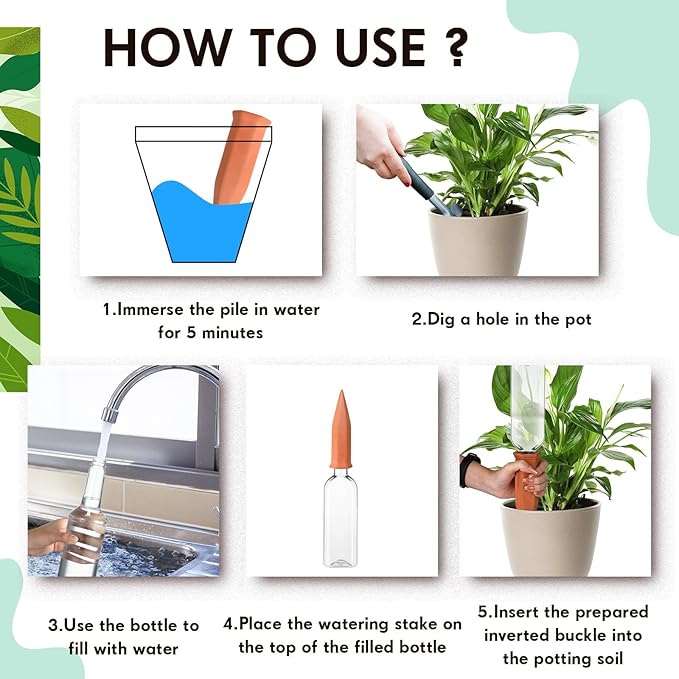 HOW TO USE ?

1.Immerse the pile in water for 5 minutes

2.Dig a hole in the pot

3.Use the bottle to fill with water

4.Place the watering stake on the top of the filled bottle

5.Insert the prepared inverted buckle into the potting soil