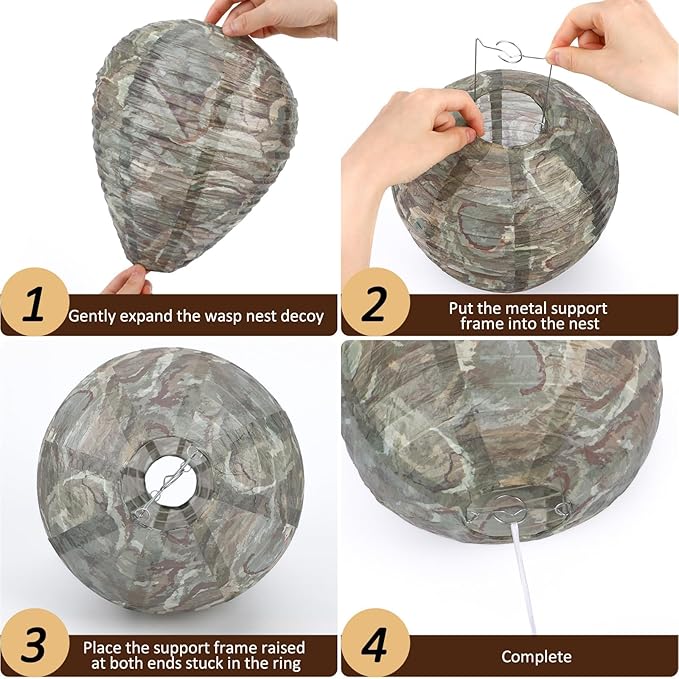 1 Gently expand the wasp nest decoy

2 Put the metal support frame into the nest

3 Place the support frame raised at both ends stuck in the ring

4 Complete