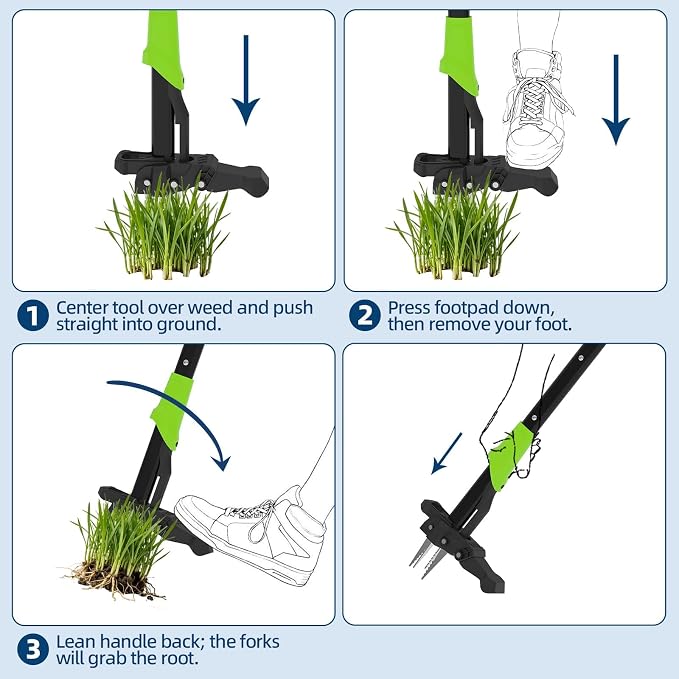 1 Center tool over weed and push straight into ground.

2 Press footpad down, then remove your foot.

3 Lean handle back; the forks will grab the root.