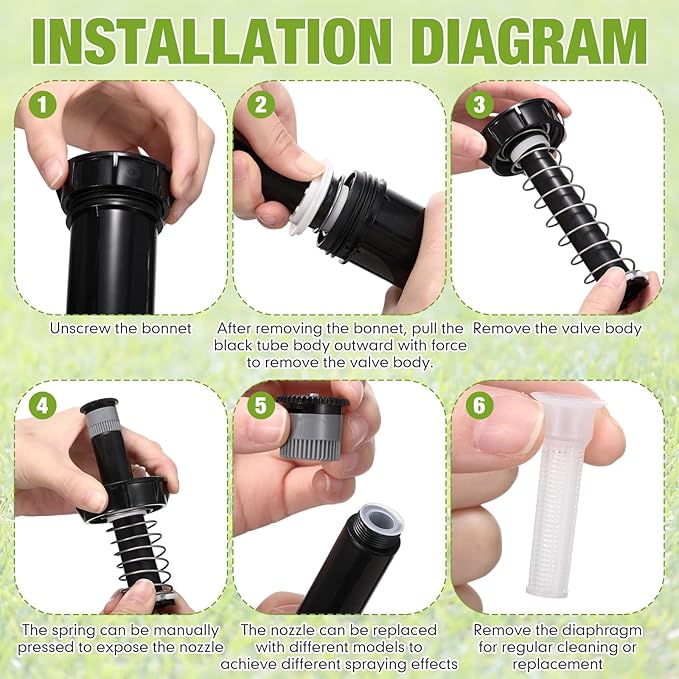 INSTALLATION DIAGRAM

1
Unscrew the bonnet

2
After removing the bonnet, pull the black tube body outward with force to remove the valve body.

3
Remove the valve body

4
The spring can be manually pressed to expose the nozzle

5
The nozzle can be replaced with different models to achieve different spraying effects

6
Remove the diaphragm for regular cleaning or replacement