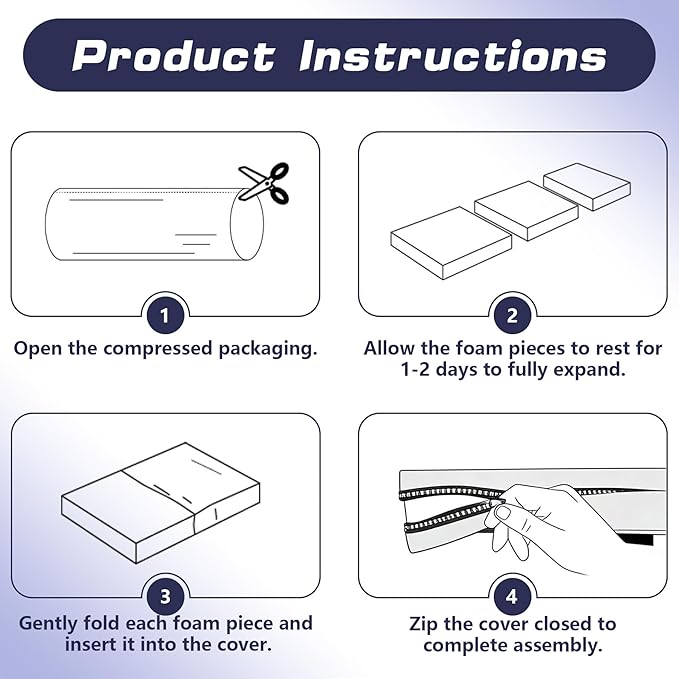 Product Instructions

1
Open the compressed packaging.

2
Allow the foam pieces to rest for 1-2 days to fully expand.

3
Gently fold each foam piece and insert it into the cover.

4
Zip the cover closed to complete assembly.