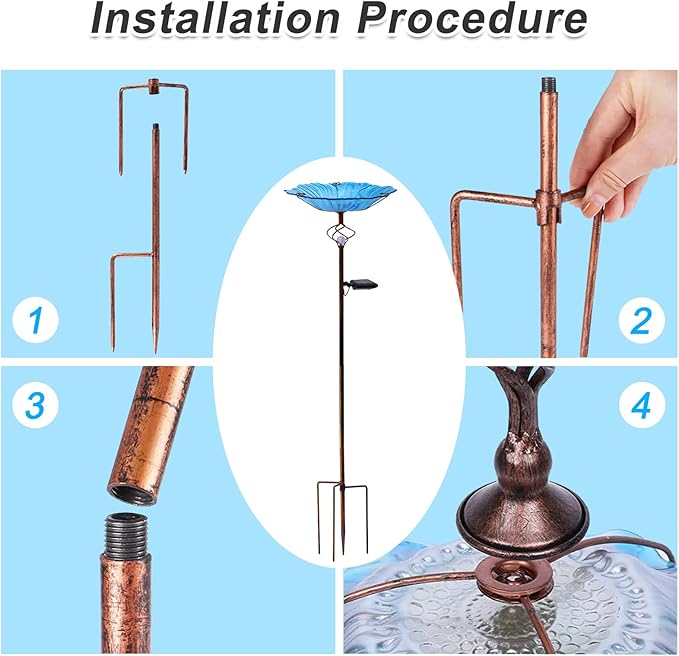 Installation Procedure

1

2

3

4