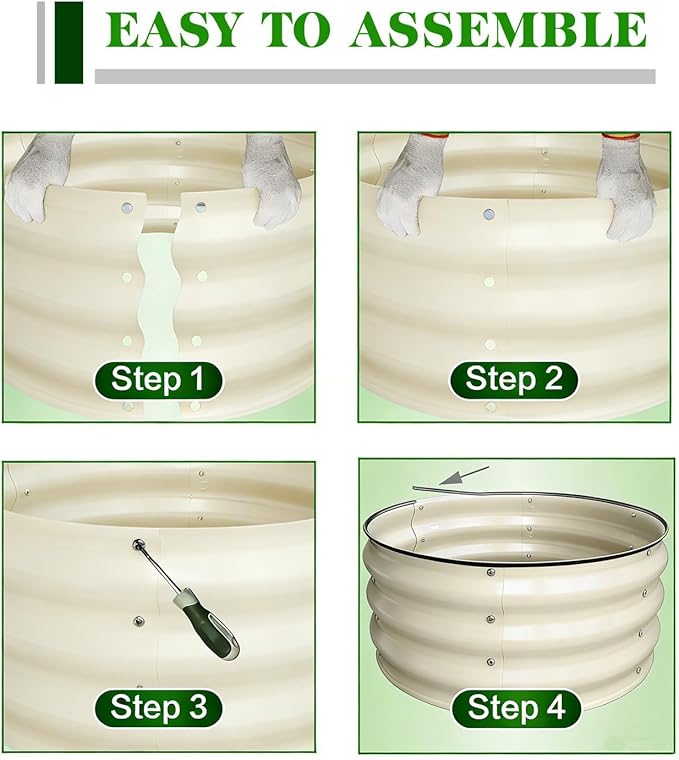 EASY TO ASSEMBLE

Step 1

Step 2

Step 3

Step 4