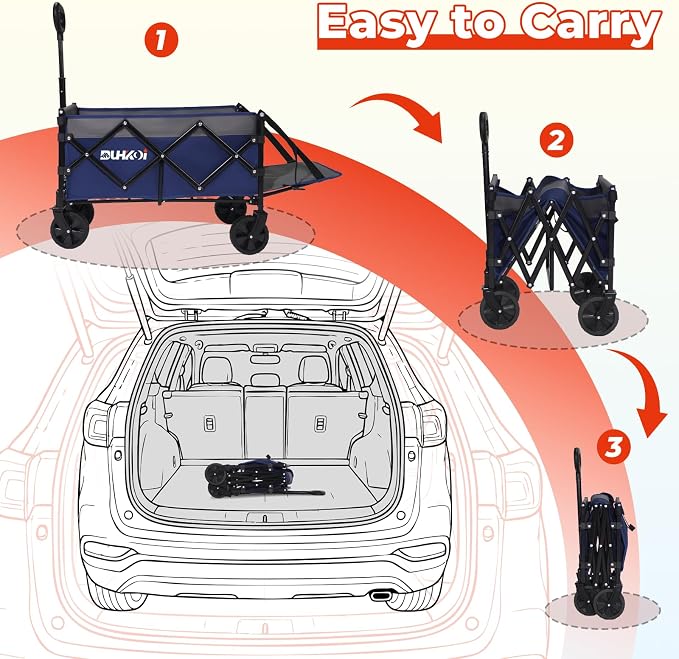 Easy to Carry

1

DUHKOI

2

3