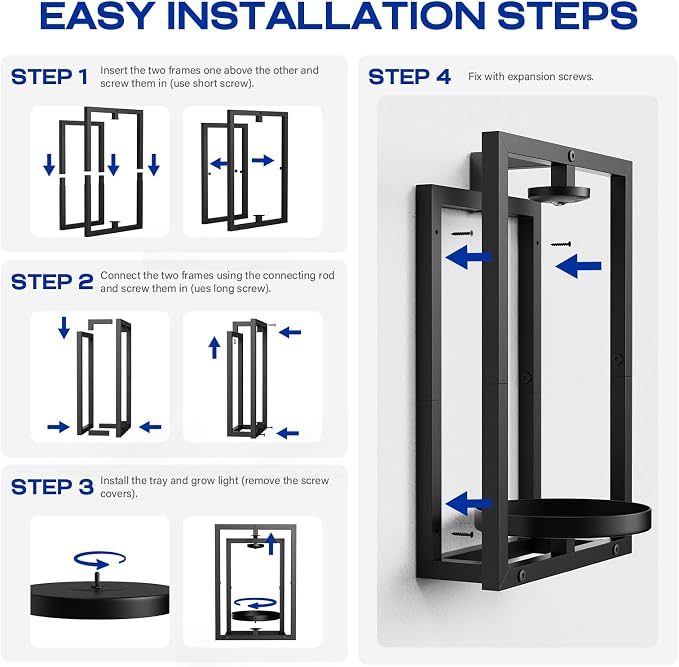 EASY INSTALLATION STEPS

STEP 1 Insert the two frames one above the other and screw them in (use short screw).

STEP 2 Connect the two frames using the connecting rod and screw them in (ues long screw).

STEP 3 Install the tray and grow light (remove the screw covers).

STEP 4 Fix with expansion screws.