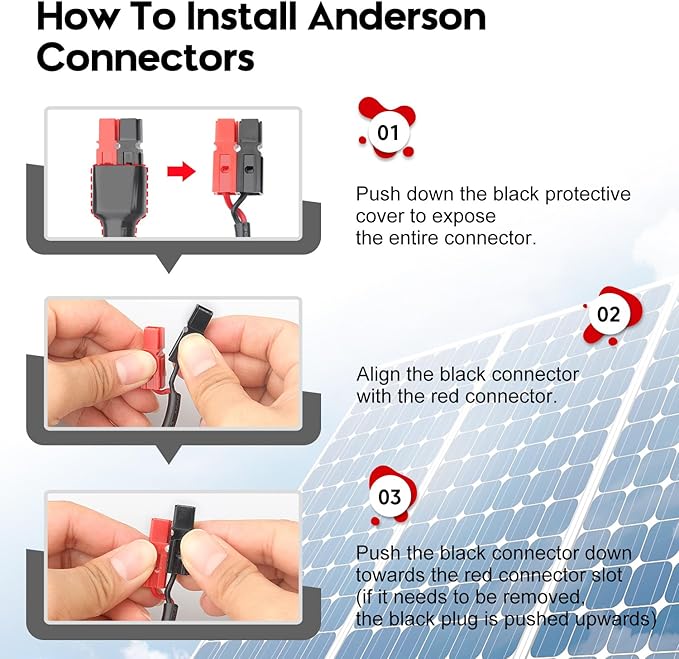 How To Install Anderson Connectors

01

Push down the black protective cover to expose the entire connector.

02

Align the black connector with the red connector.

03

Push the black connector down towards the red connector slot (if it needs to be removed, the black plug is pushed upwards)