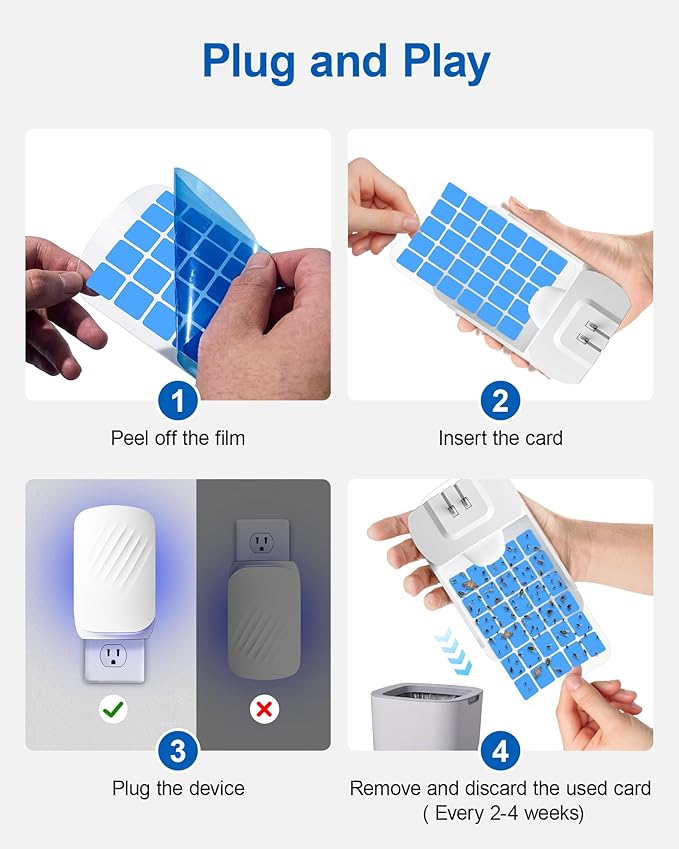 Plug and Play

1
Peel off the film

2
Insert the card

3
Plug the device

4
Remove and discard the used card
( Every 2-4 weeks)