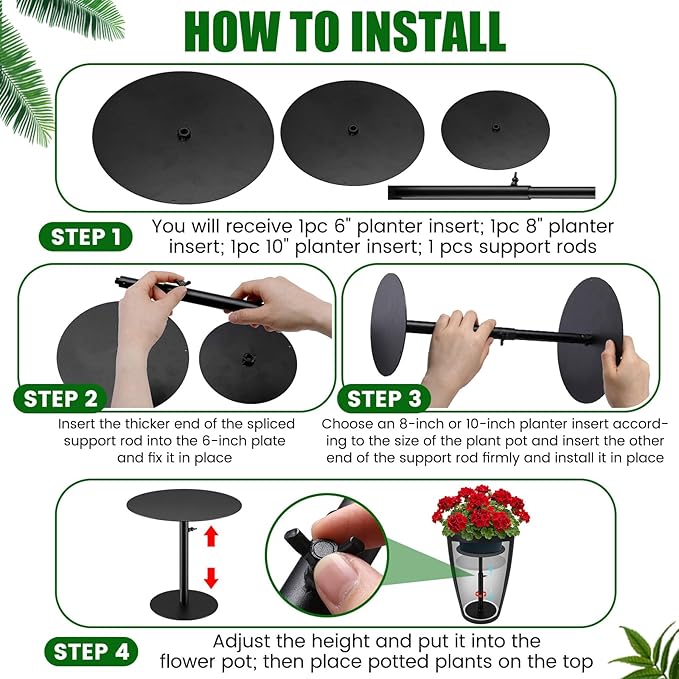 HOW TO INSTALL

STEP 1

You will receive 1pc 6" planter insert; 1pc 8" planter insert; 1pc 10" planter insert; 1 pcs support rods

STEP 2

Insert the thicker end of the spliced support rod into the 6-inch plate and fix it in place

STEP 3

Choose an 8-inch or 10-inch planter insert according to the size of the plant pot and insert the other end of the support rod firmly and install it in place

STEP 4

Adjust the height and put it into the flower pot; then place potted plants on the top