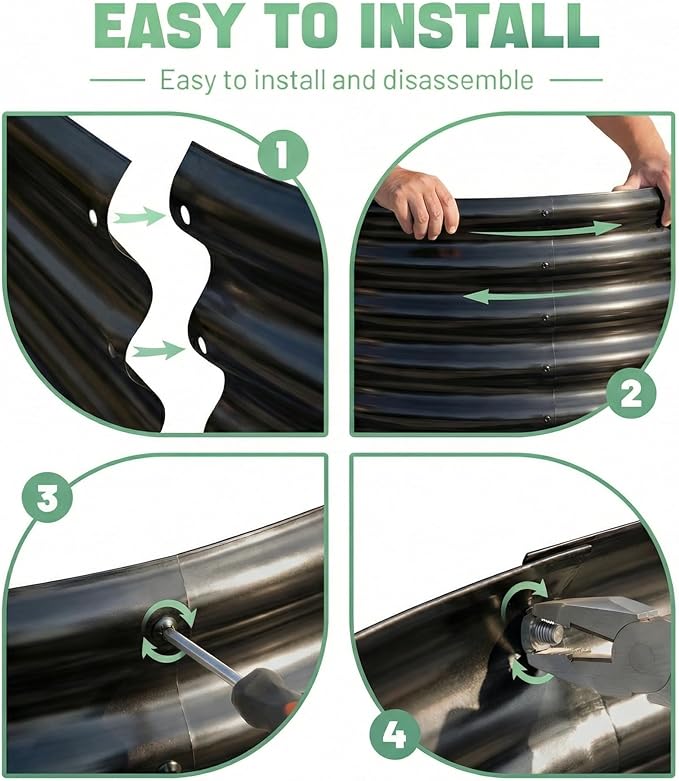 EASY TO INSTALL

Easy to install and disassemble

1

2

3

4