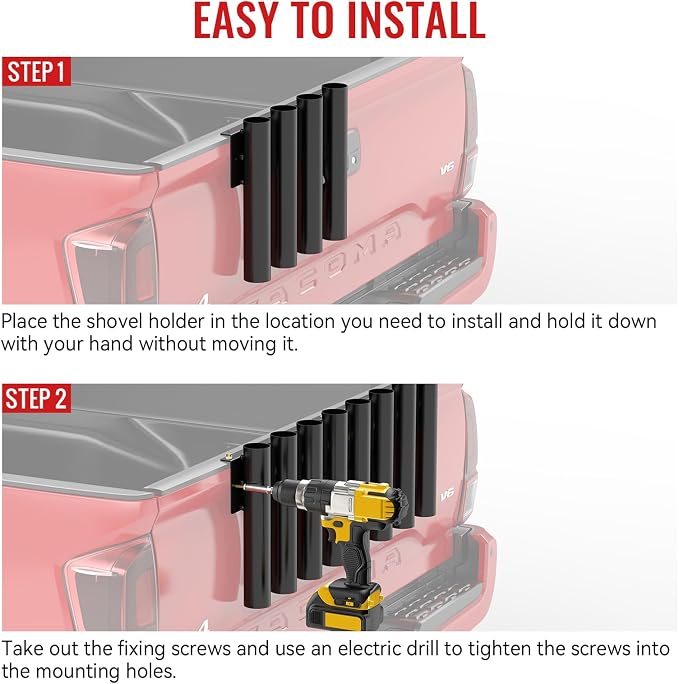 EASY TO INSTALL

STEP 1

V6

TACOMA

Place the shovel holder in the location you need to install and hold it down with your hand without moving it.

STEP 2

V6

Take out the fixing screws and use an electric drill to tighten the screws into the mounting holes.