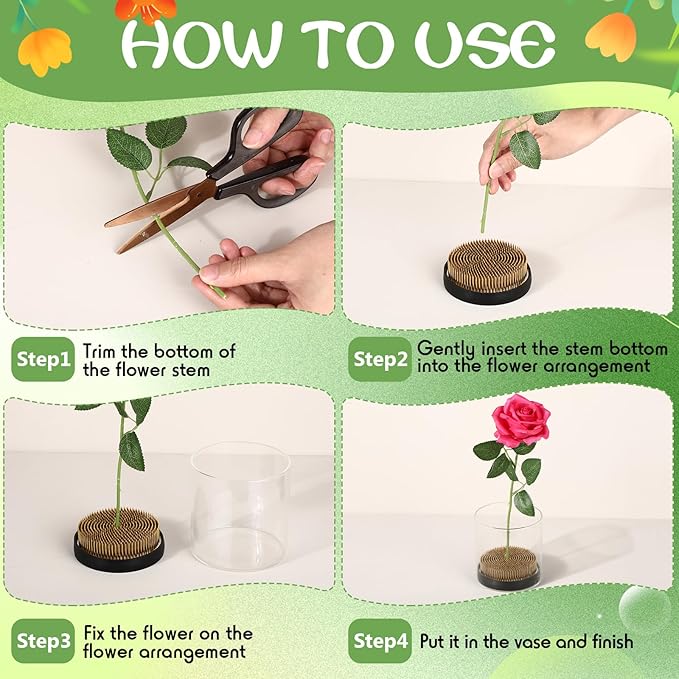 HOW TO USE

Step1 Trim the bottom of the flower stem

Step2 Gently insert the stem bottom into the flower arrangement

Step3 Fix the flower on the flower arrangement

Step4 Put it in the vase and finish