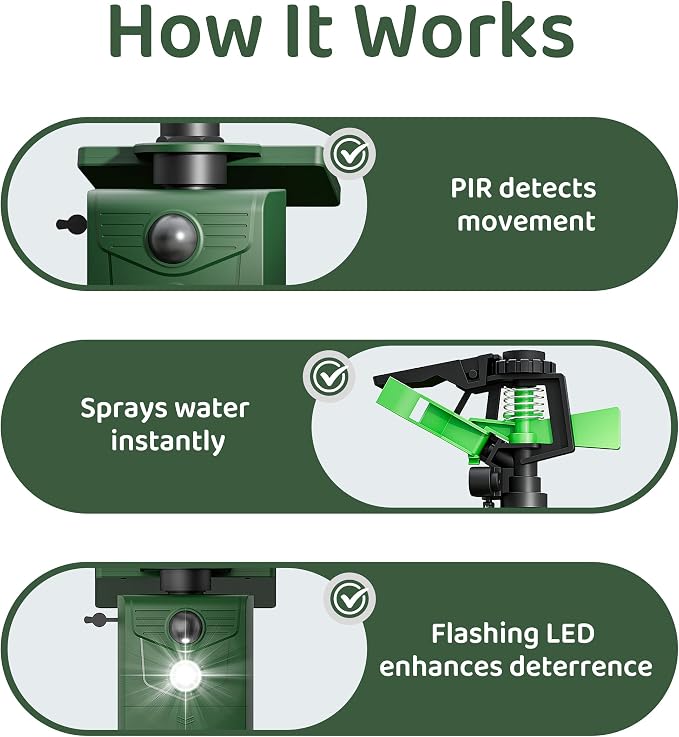 How It Works

PIR detects movement

Sprays water instantly

Flashing LED enhances deterrence