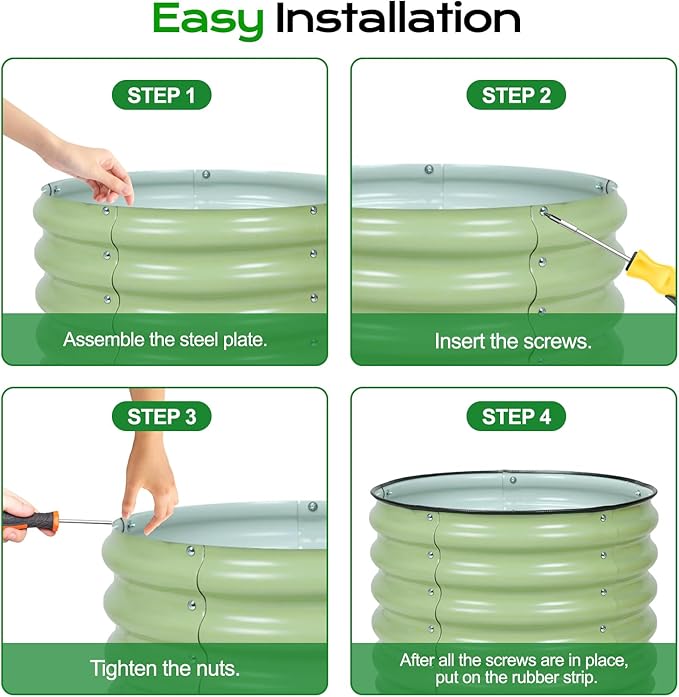 Easy Installation

STEP 1

Assemble the steel plate.

STEP 2

Insert the screws.

STEP 3

Tighten the nuts.

STEP 4

After all the screws are in place, put on the rubber strip.