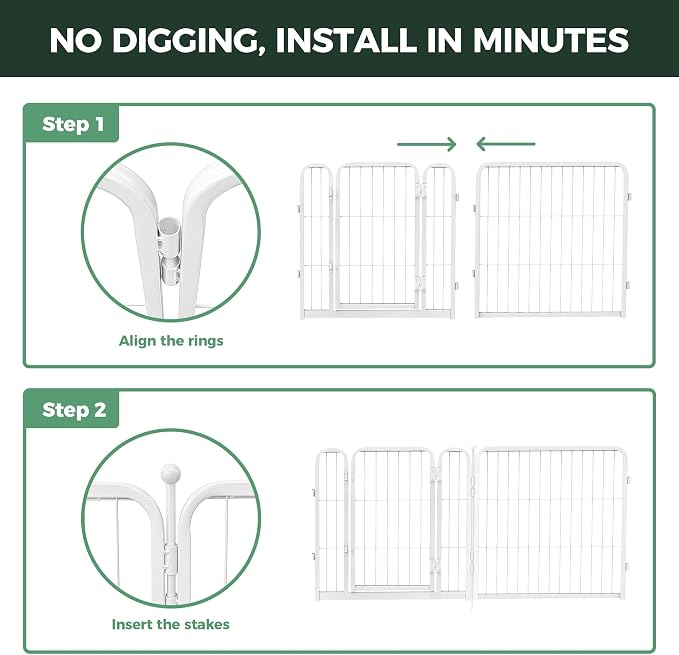 NO DIGGING, INSTALL IN MINUTES

Step 1

Align the rings

Step 2

Insert the stakes