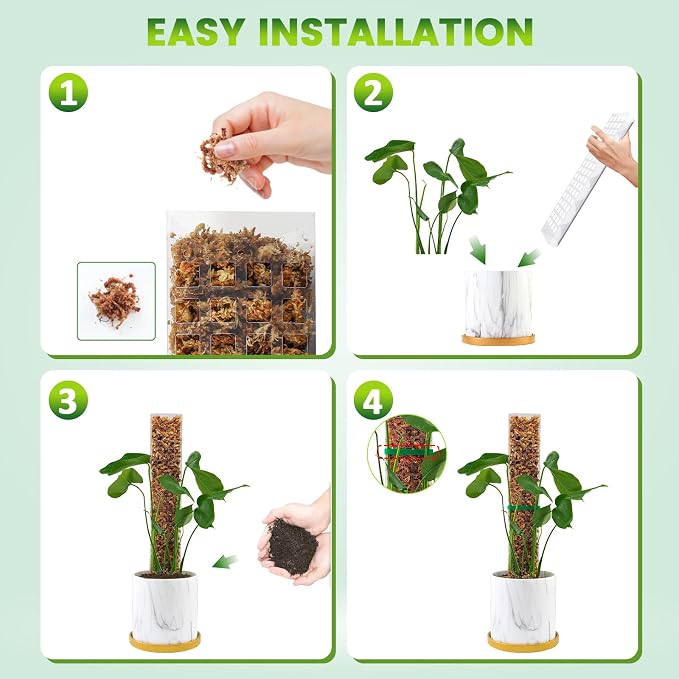 EASY INSTALLATION

1

2

3

4