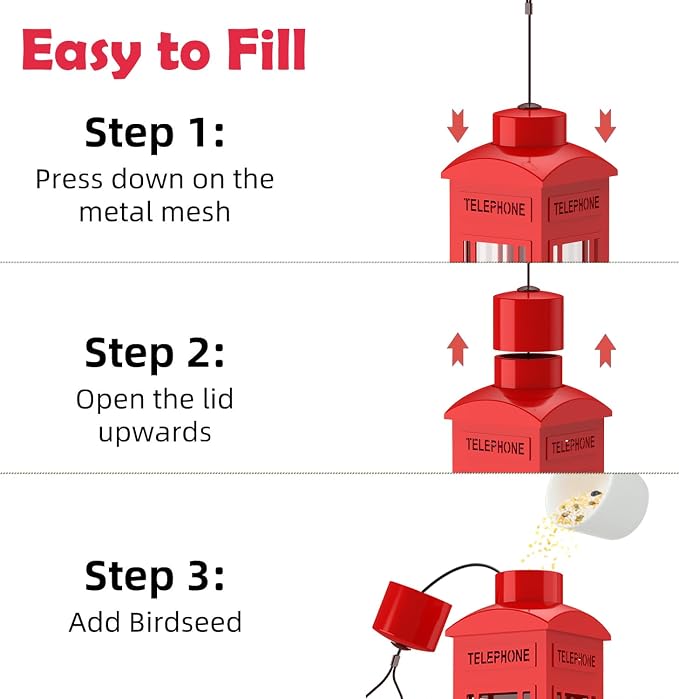 Easy to Fill

Step 1:
Press down on the metal mesh

TELEPHONE TELEPHONE

Step 2:
Open the lid upwards

TELEPHONE TELEPHONE

Step 3:
Add Birdseed

TELEPHONE TELEPHONE