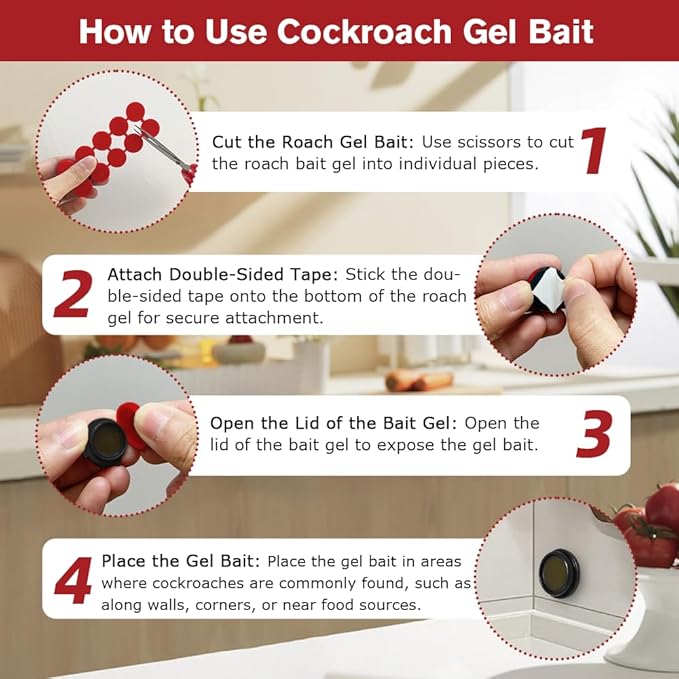 How to Use Cockroach Gel Bait

Cut the Roach Gel Bait: Use scissors to cut the roach bait gel into individual pieces. 1

2 Attach Double-Sided Tape: Stick the double-sided tape onto the bottom of the roach gel for secure attachment.

Open the Lid of the Bait Gel: Open the lid of the bait gel to expose the gel bait. 3

4 Place the Gel Bait: Place the gel bait in areas where cockroaches are commonly found, such as along walls, corners, or near food sources.