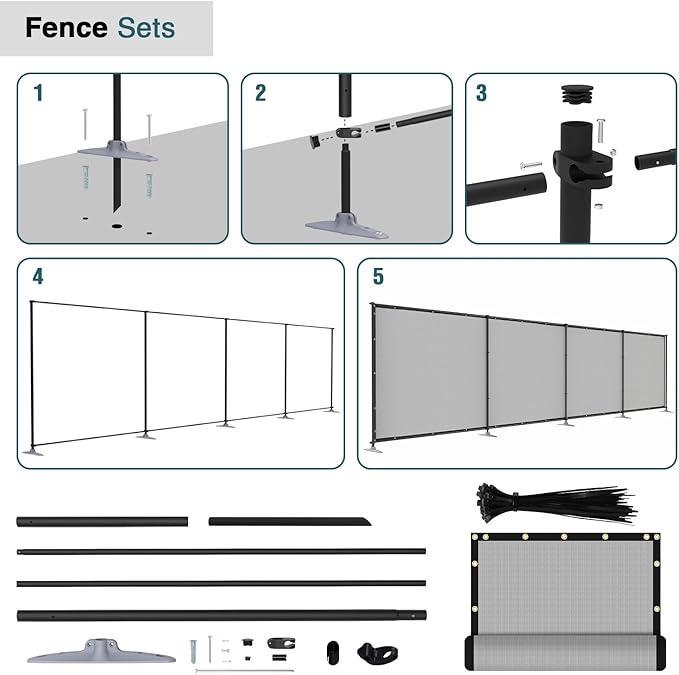 Fence Sets

1

2

3

4

5