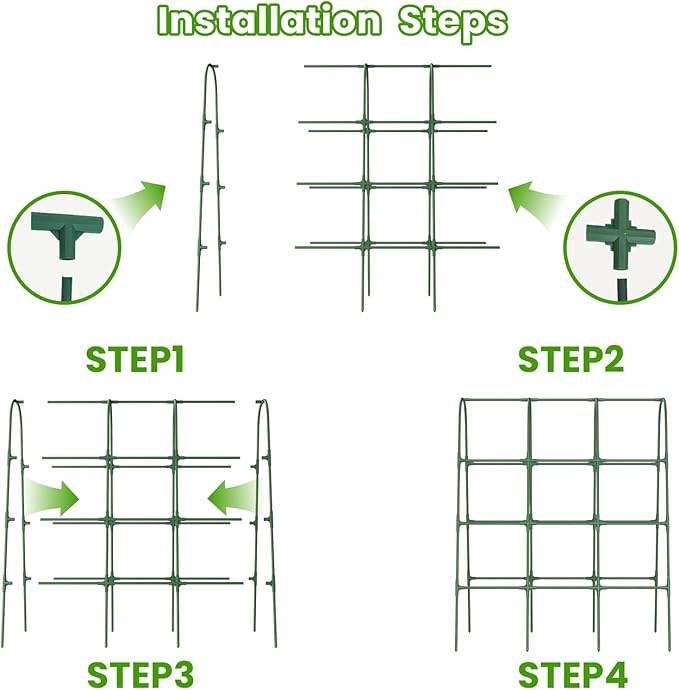 Installation Steps

STEP1

STEP2

STEP3

STEP4