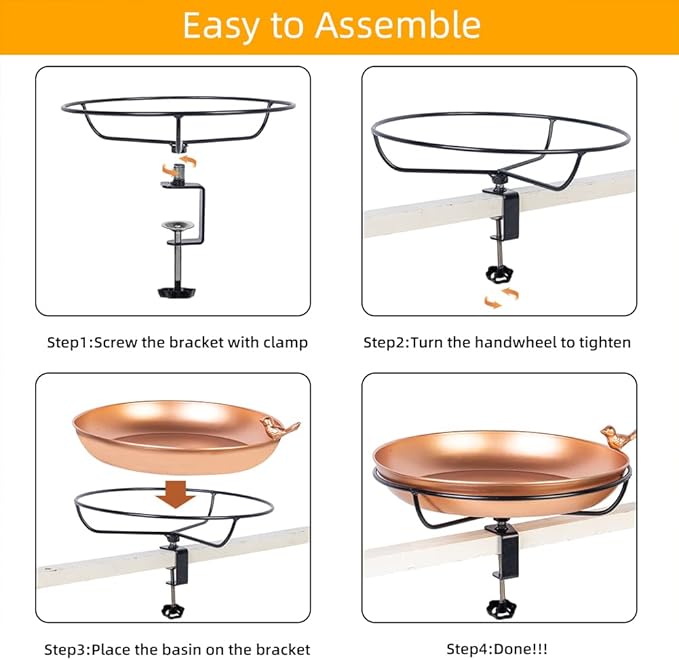 Easy to Assemble

Step1:Screw the bracket with clamp

Step2:Turn the handwheel to tighten

Step3:Place the basin on the bracket

Step4:Done!!!