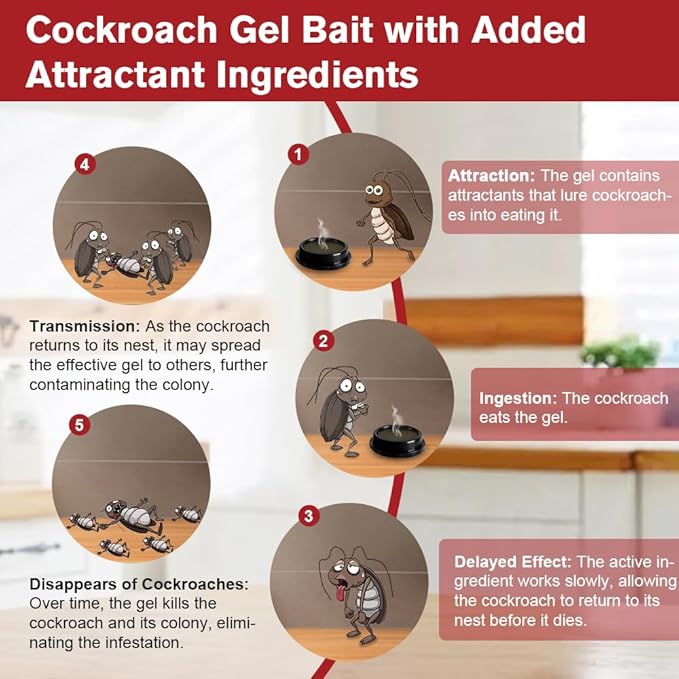 Cockroach Gel Bait with Added Attractant Ingredients

1

Attraction: The gel contains attractants that lure cockroaches into eating it.

2

Ingestion: The cockroach eats the gel.

3

Delayed Effect: The active ingredient works slowly, allowing the cockroach to return to its nest before it dies.

4

Transmission: As the cockroach returns to its nest, it may spread the effective gel to others, further contaminating the colony.

5

Disappears of Cockroaches: Over time, the gel kills the cockroach and its colony, eliminating the infestation.