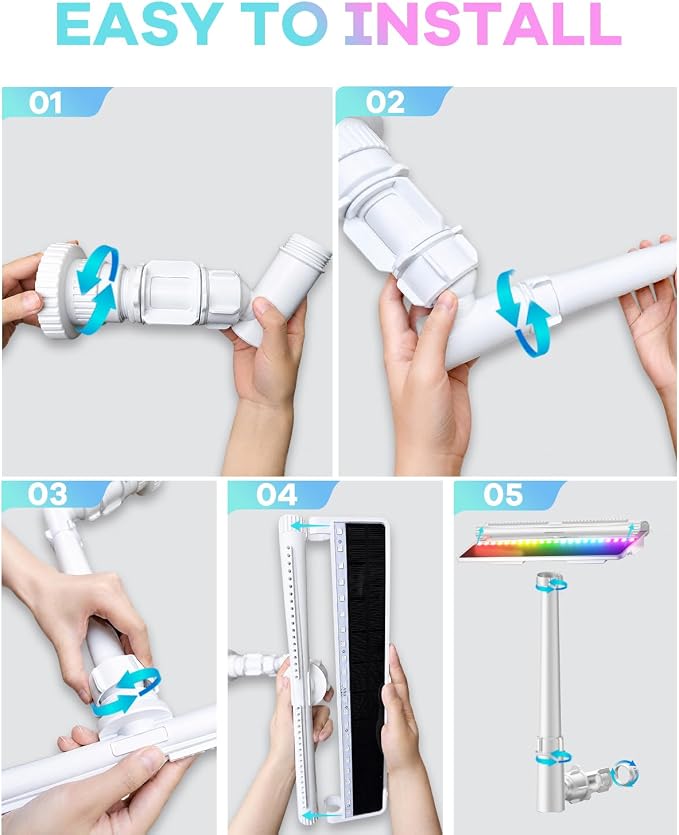 EASY TO INSTALL

01

02

03

04

05