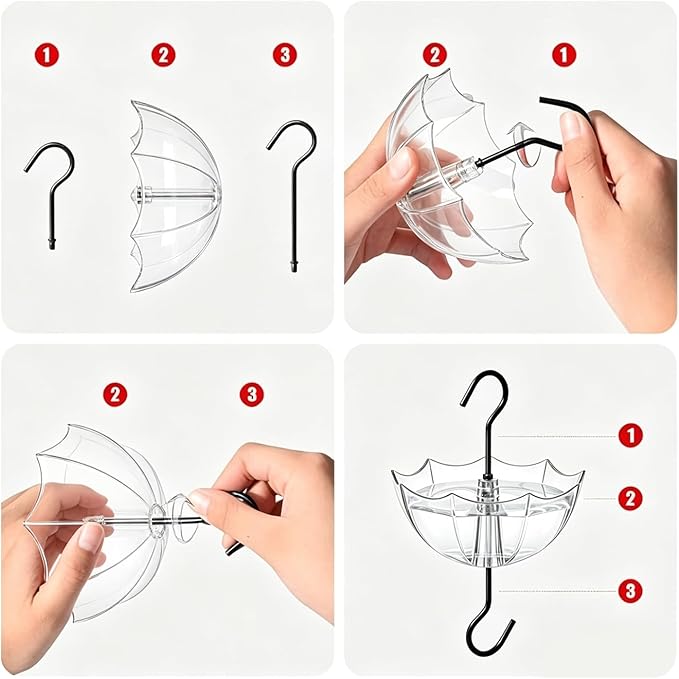 1 2 3

2 1

2 3

1
2
3